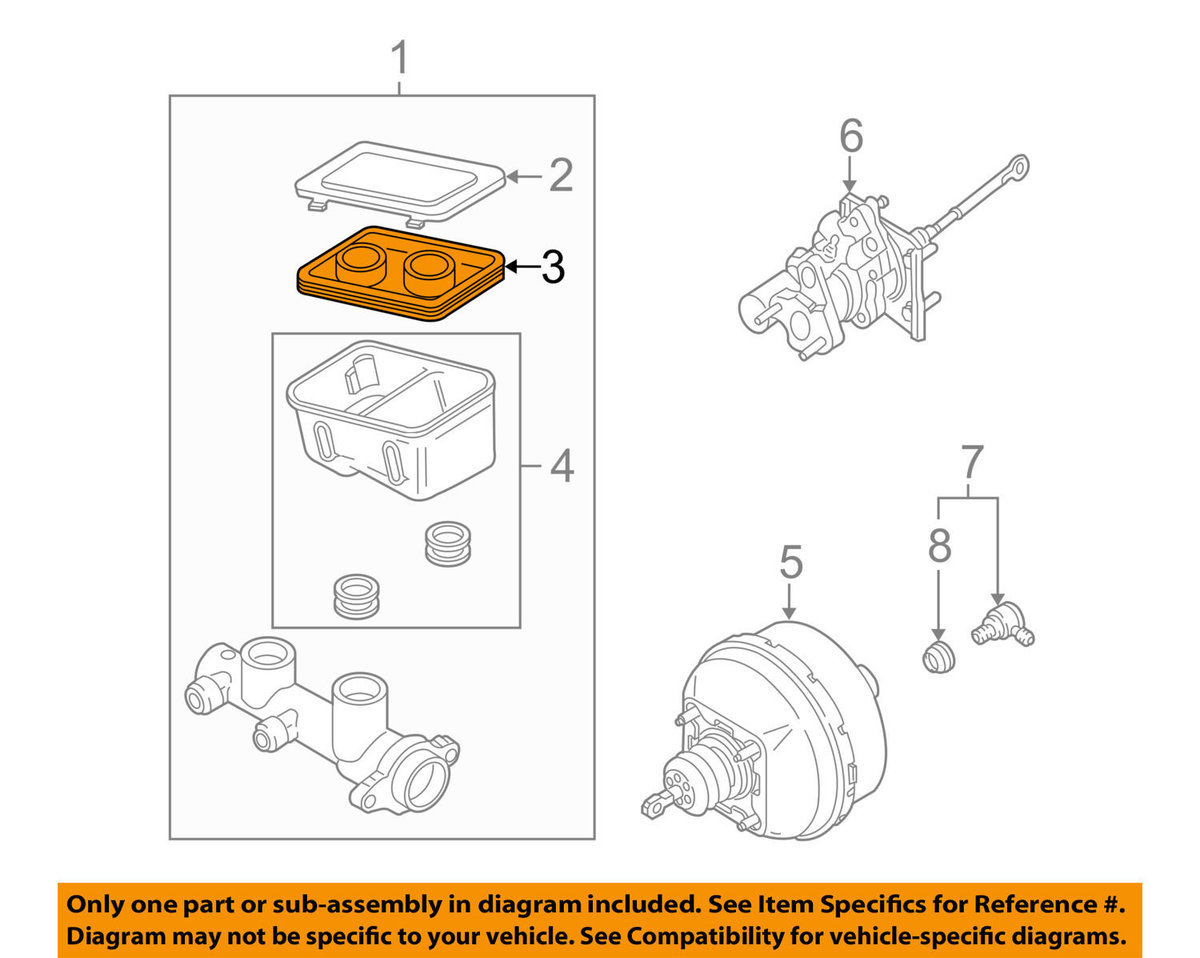 1
2
3
4
6
7
8
5

Only one part or sub-assembly in diagram included. See Item Specifics for Reference #. Diagram may not be specific to your vehicle. See Compatibility for vehicle-specific diagrams.