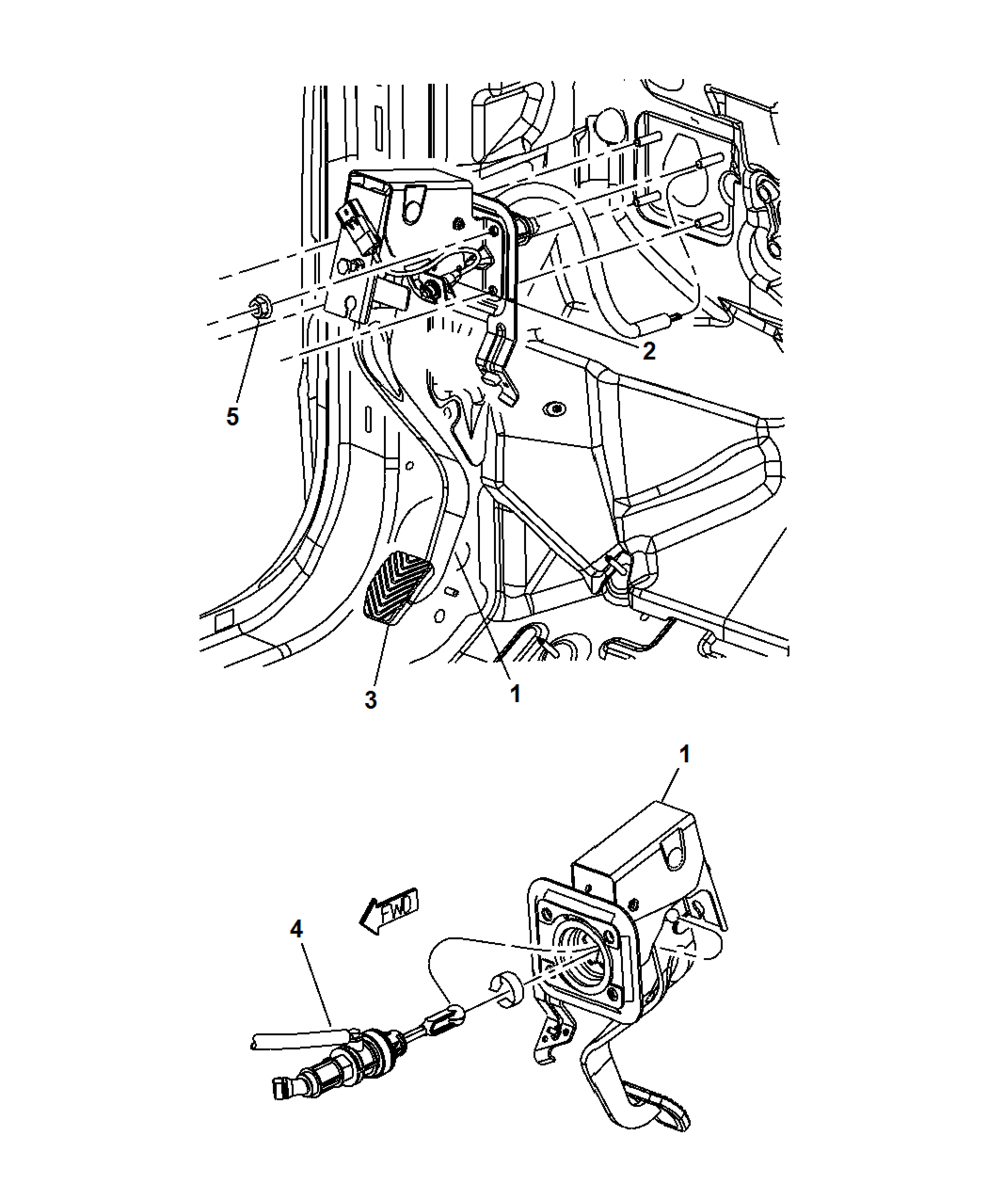 2

5

3

1

1

FWD

4