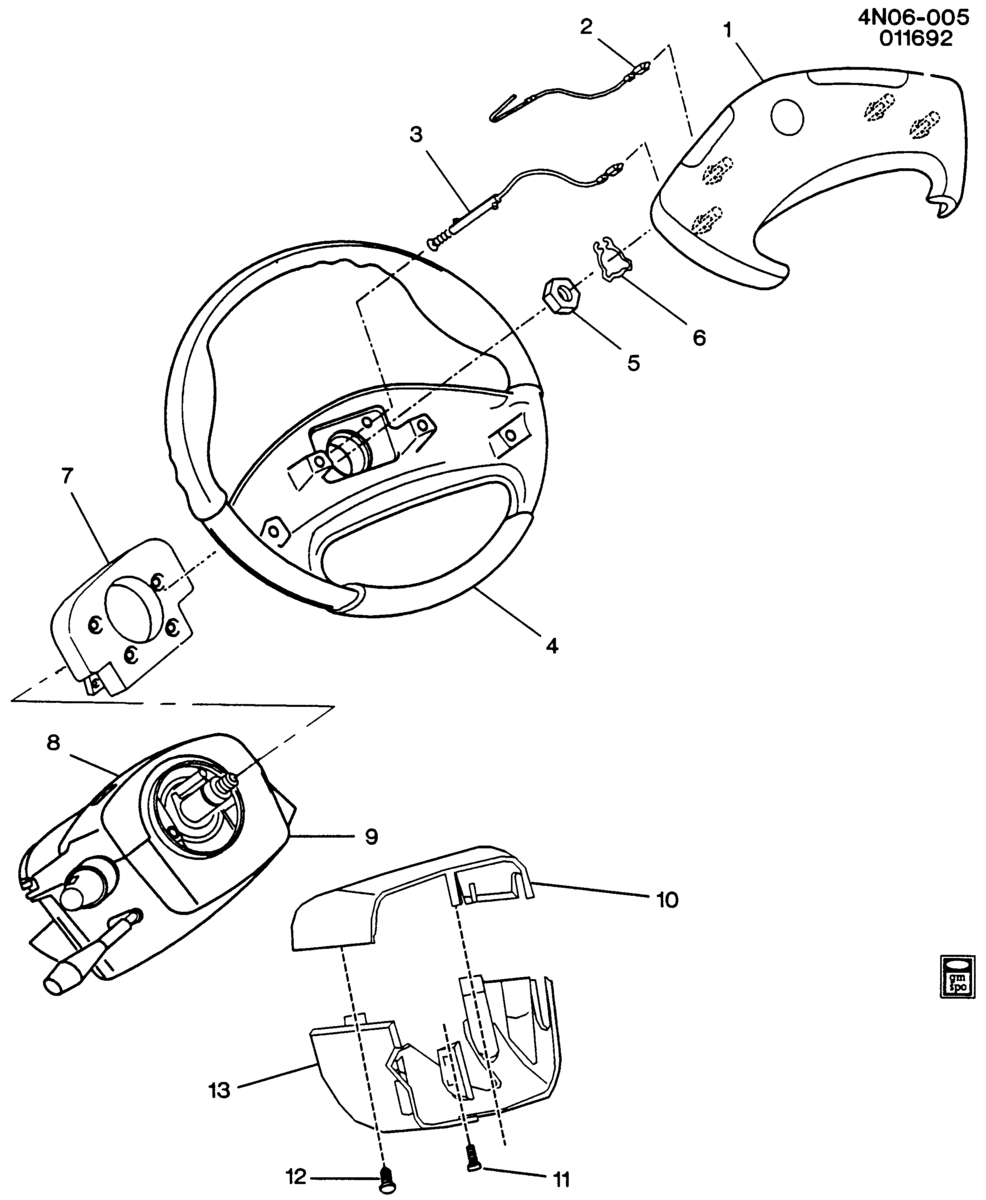 4N06-005
011692

2
1
3
6
5
7
4
8
9
10
gm
spo
13
12
11