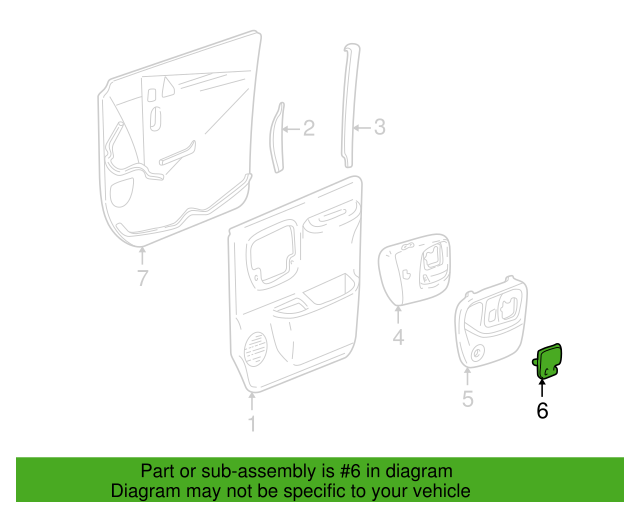 2
3
7
4
5
6
1

Part or sub-assembly is #6 in diagram
Diagram may not be specific to your vehicle