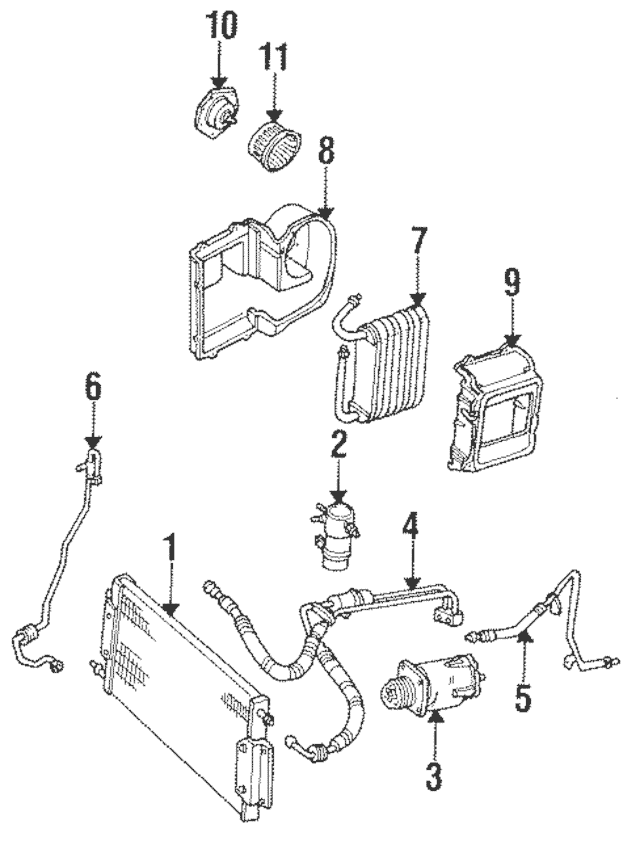 10
11
8
7
9
6
2
4
1
5
3