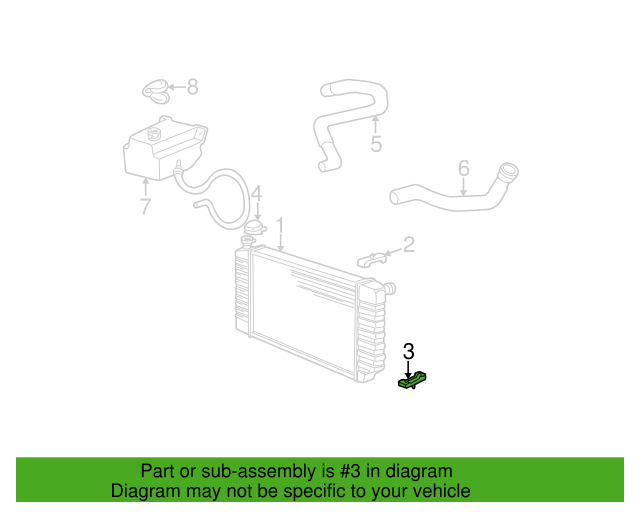 8
5
6
7
4
1
2
3

Part or sub-assembly is #3 in diagram
Diagram may not be specific to your vehicle