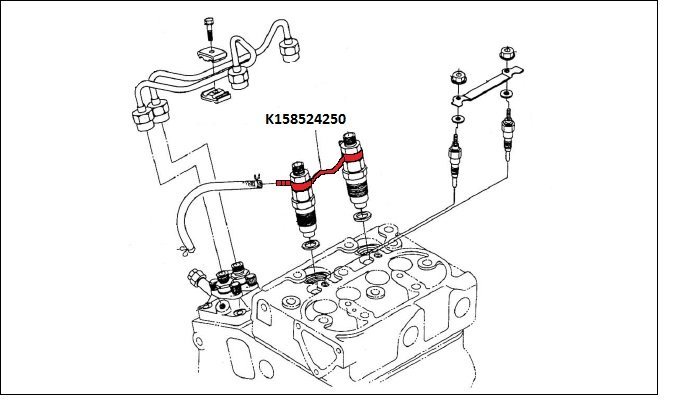 K158524250