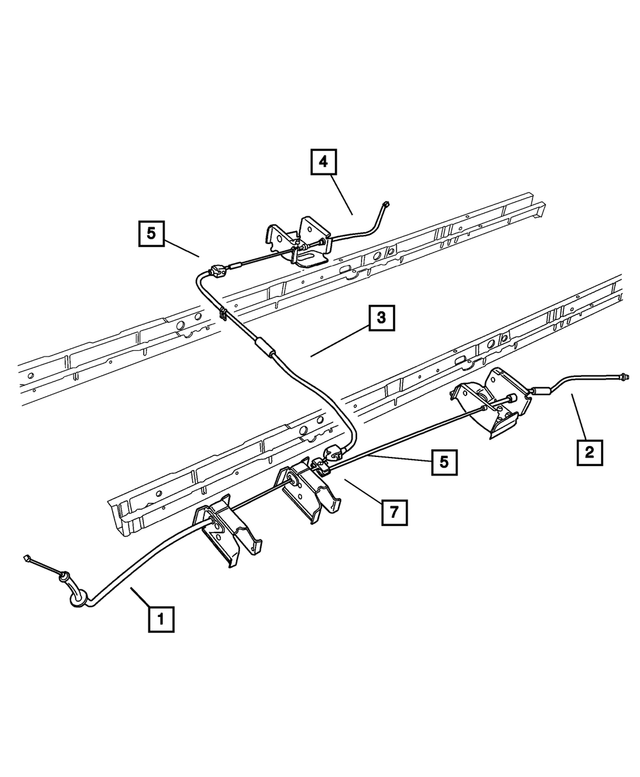 4
5
3
2
5
7
1