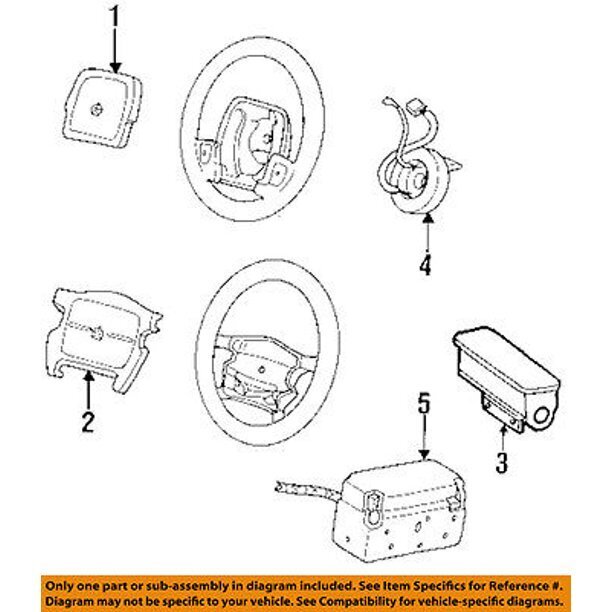 1

4

2

5

3

Only one part or sub-assembly in diagram included. See Item Specifics for Reference #. Diagram may not be specific to your vehicle. See Compatibility for vehicle-specific diagrams.