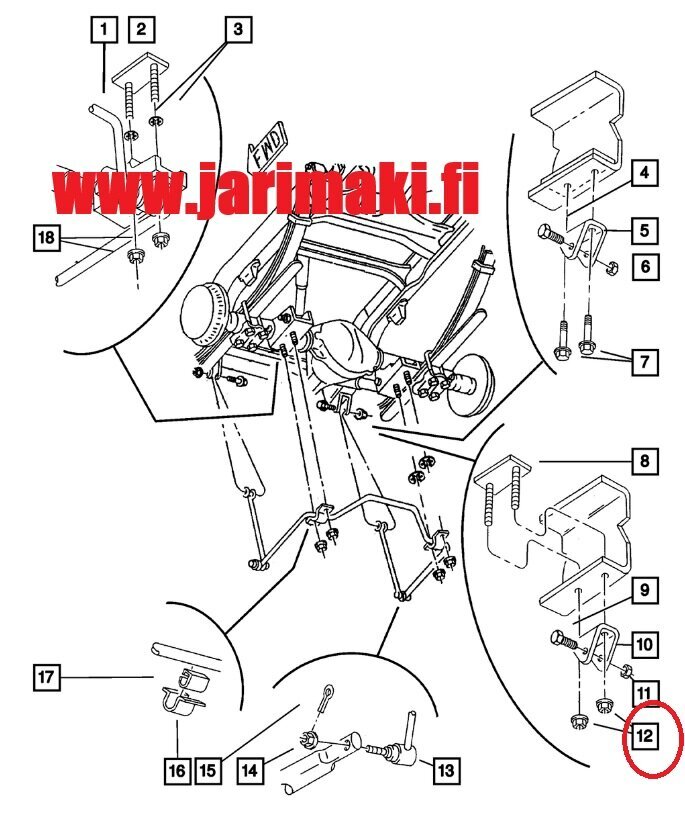 1
2
3
FWD
www.jarimaki.fi
18
4
5
6
7
8
9
10
11
12
17
16
15
14
13