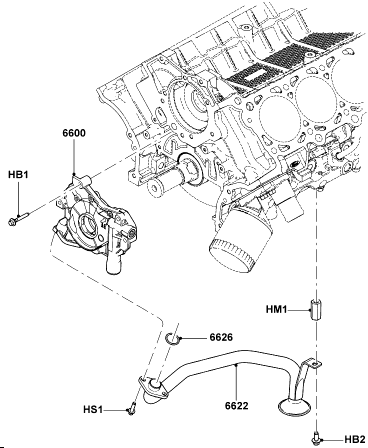 6600
HB1
HM1
6626
6622
HS1
HB2