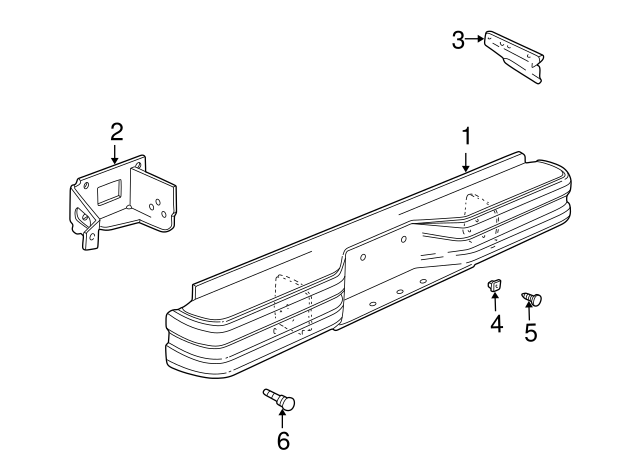 3
2
1
4
5
6