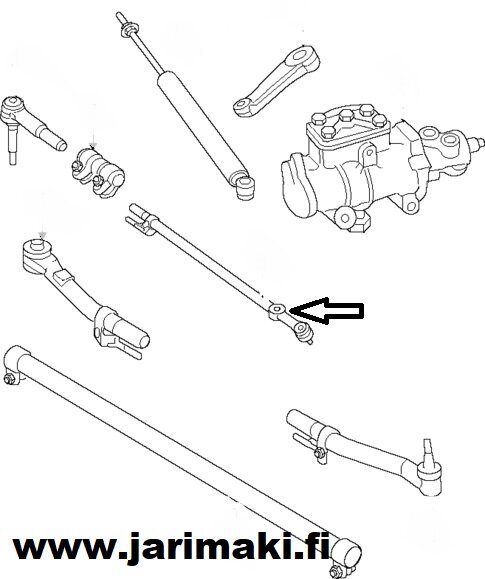 www.jarimaki.fi