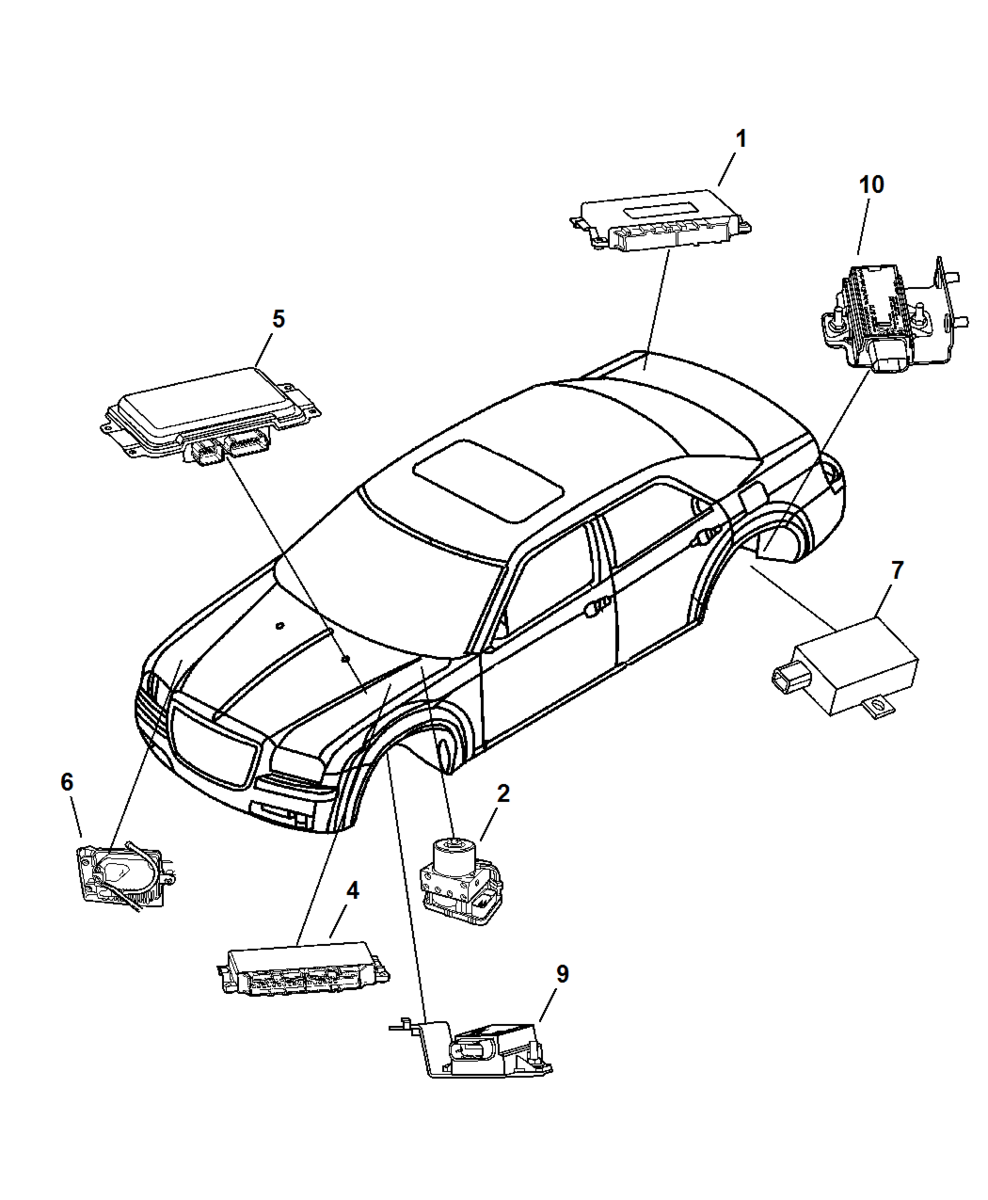 1
10
5
7
6
2
4
9