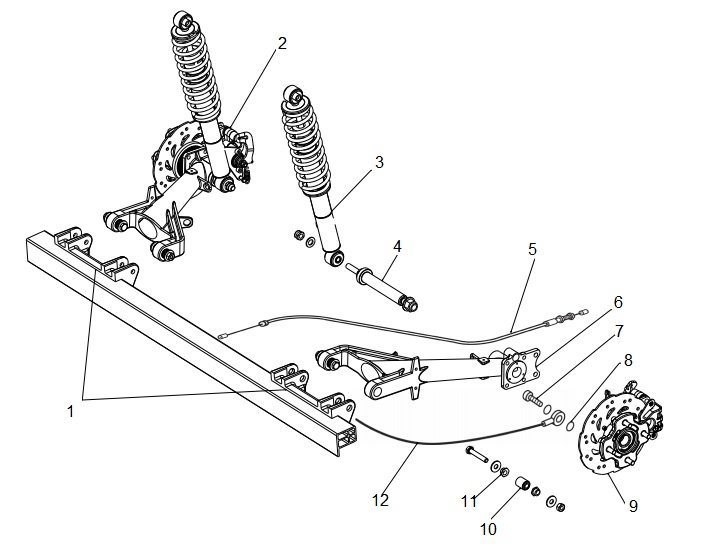 2
3
4
5
6
7
8
1
12
11
10
9