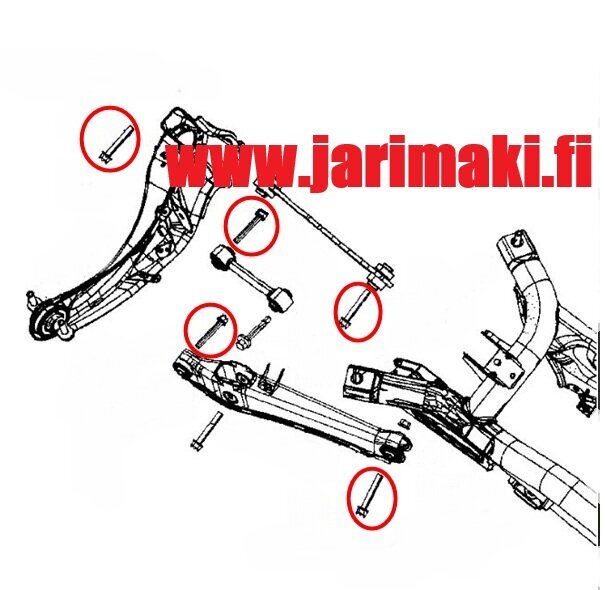 www.jarimaki.fi