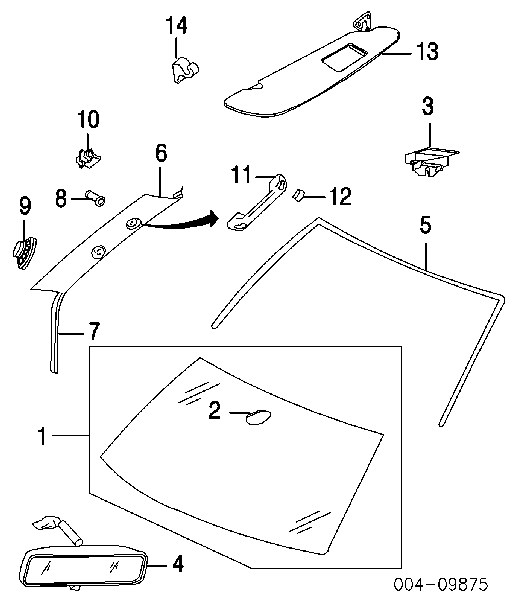 14
13
3
10
6
11
12
8
9
5
7
2
1
4
004-09875