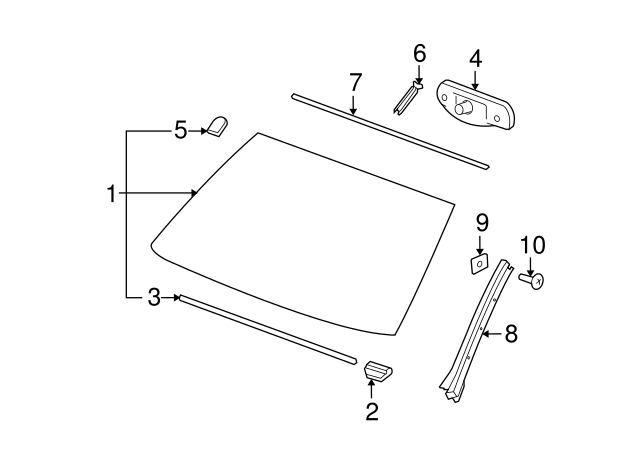 6
4
7
5
1
9
10
3
8
2