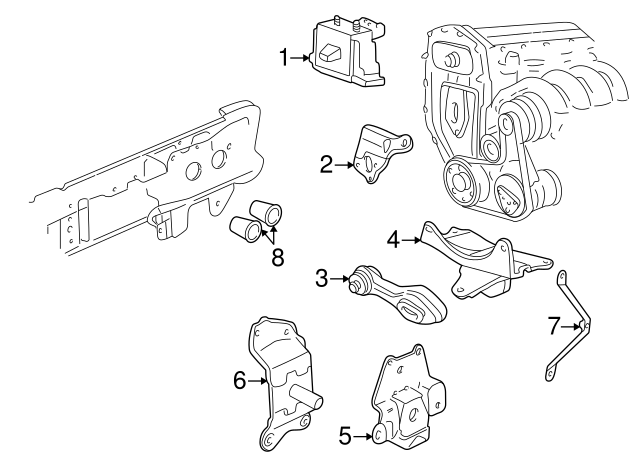 1
2
8
4
3
7
6
5