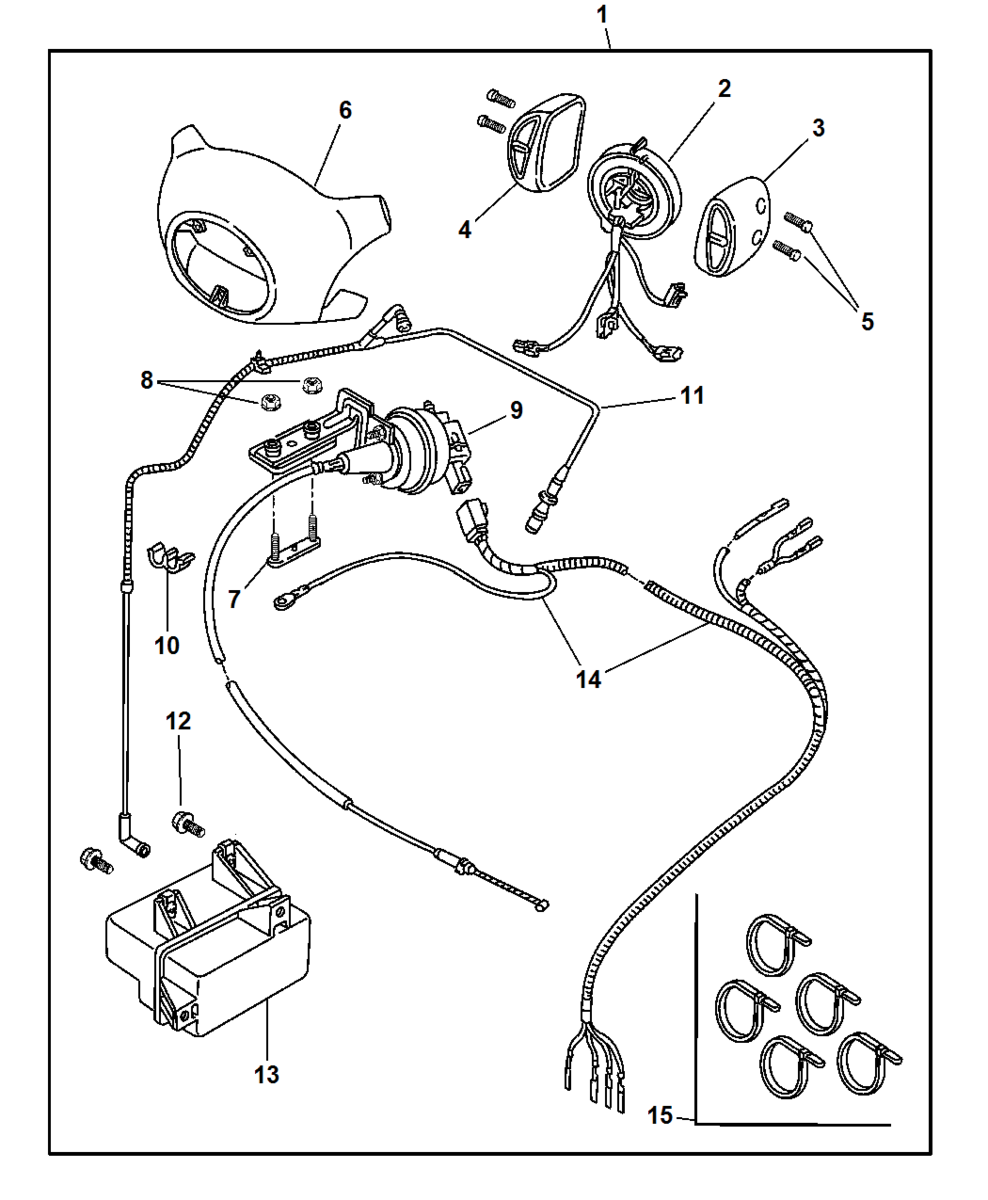 1
6
2
3
4
5
8
9
11
7
10
14
12
13
15