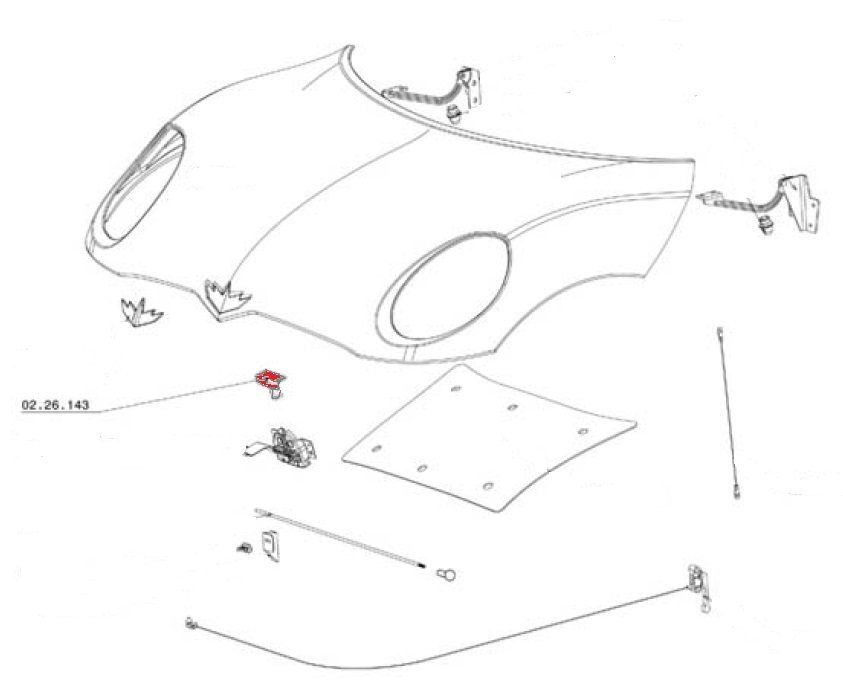 02.26.143