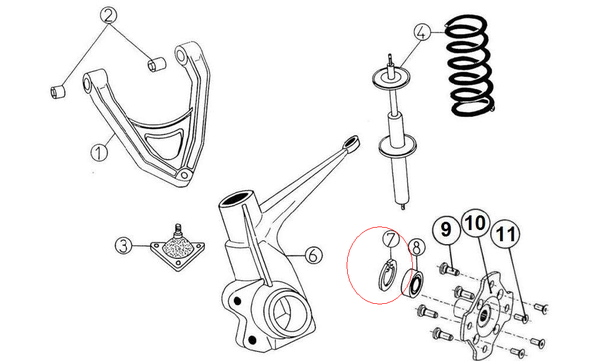 2
4
1
3
6
7
8
9
10
11