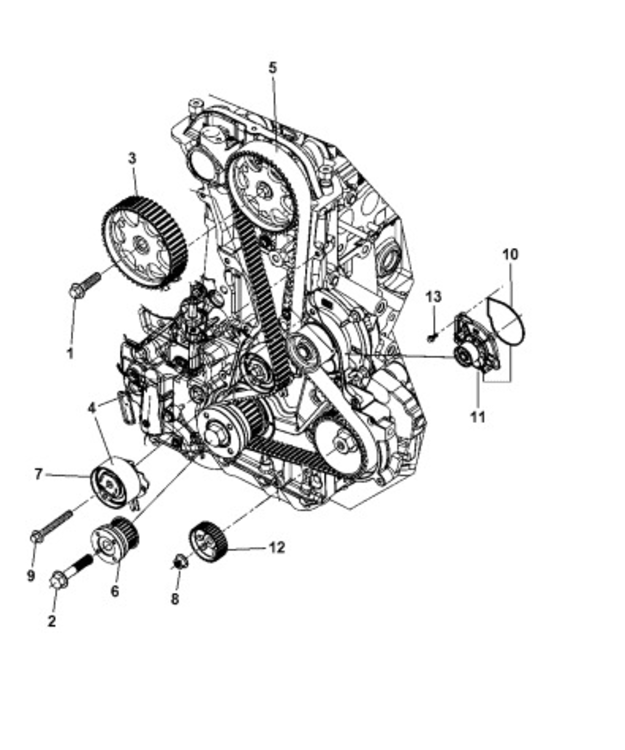 5
3
10
13
1
11
4
7
12
9
6
8
2