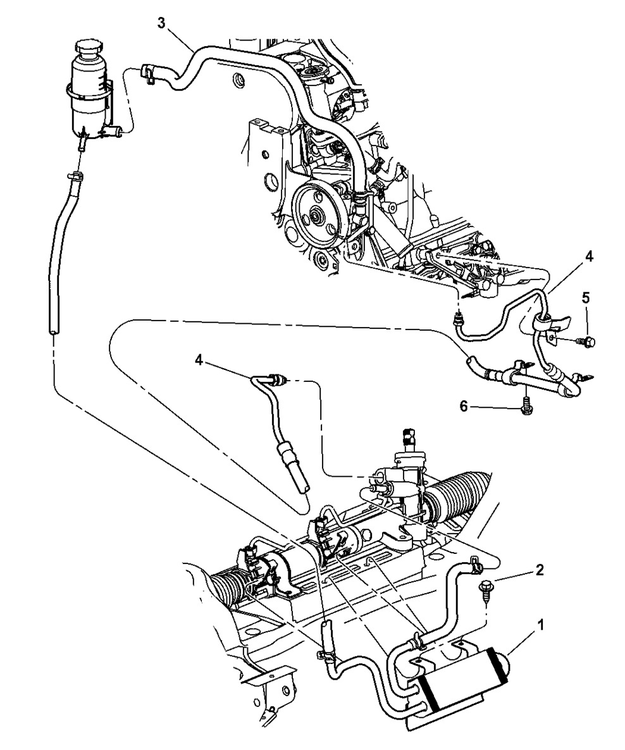 3
4
5
4
6
2
1