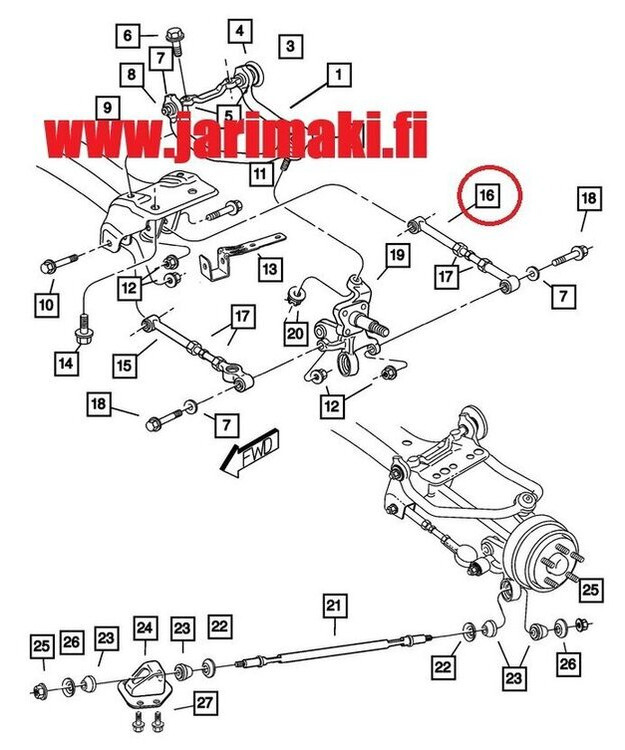 6
4
3
7
8
1
9
5
www.jarimaki.fi
11
16
18
19
13
17
7
10
12
20
17
14
15
12
18
7
FWD
25
21
25
26
23
24
23
22
22
23
26
27