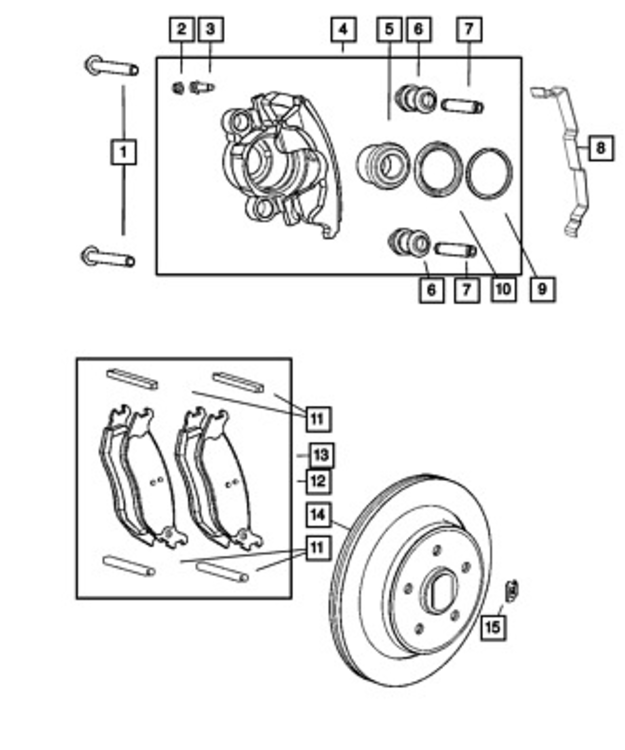 2 3 4 5 6 7
1
8
6 7 10 9
11
13
12
14
11
15