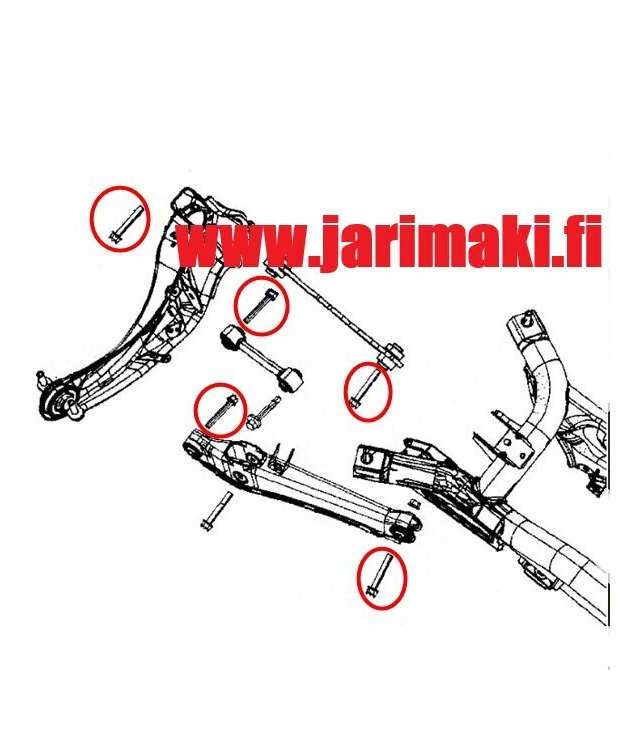 www.jarimaki.fi