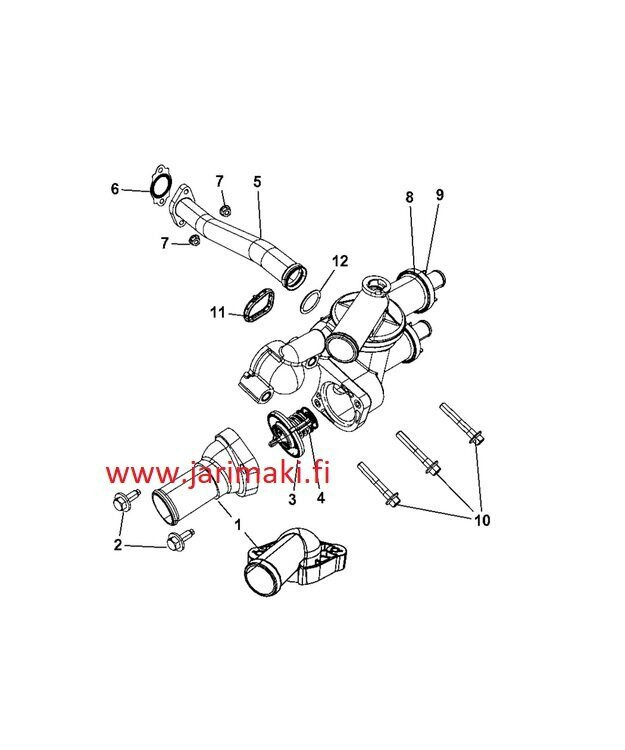 6
7
5
8
9
7
12
11
www.jarimaki.fi
3
4
10
2
1